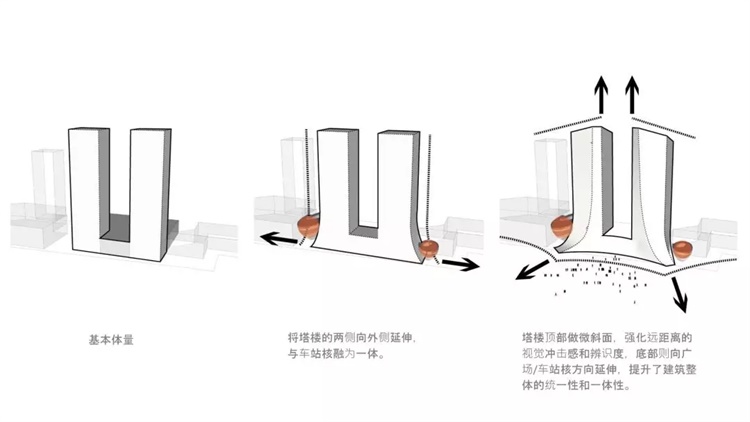 基本体量

将塔楼的两侧向外侧延伸，与车站核融为一体。

塔楼顶部做微斜面，强化远距离的视觉冲击感和辨识度，底部则向广场/车站核方向延伸，提升了建筑整体的统一性和一体性。